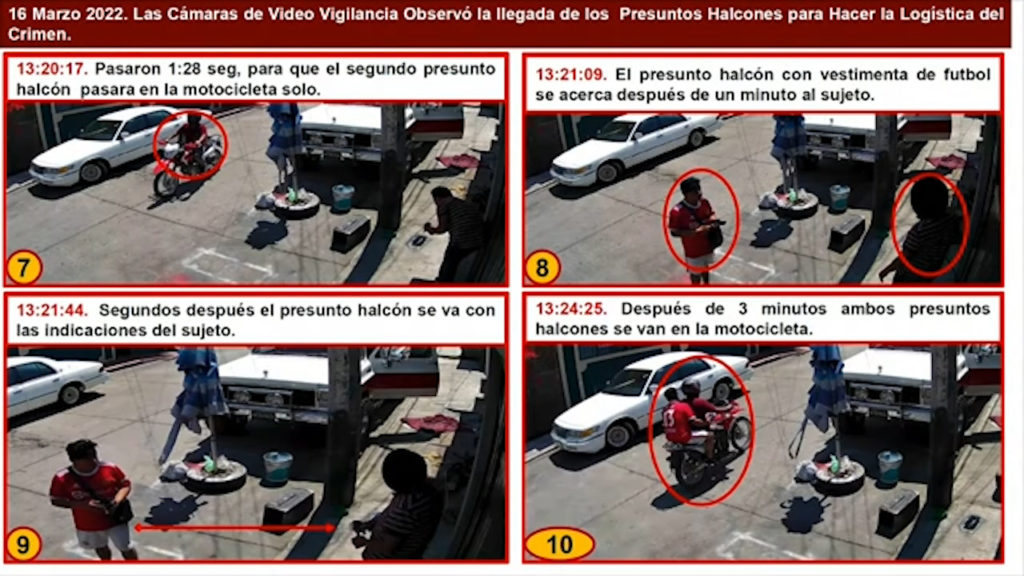 16 Marzo 2022. Las Cámaras de Video Vigilancia Observó la llegada de los Presuntos Halcones para Hacer la Logística del Crimen.

13:20:17. Pasaron 1:28 seg, para que el segundo presunto halcón pasara en la motocicleta solo.

7

13:21:09. El presunto halcón con vestimenta de futbol se acerca después de un minuto al sujeto.

8

13:21:44. Segundos después el presunto halcón se va con las indicaciones del sujeto.

9

13:24:25. Después de 3 minutos ambos presuntos halcones se van en la motocicleta.

10